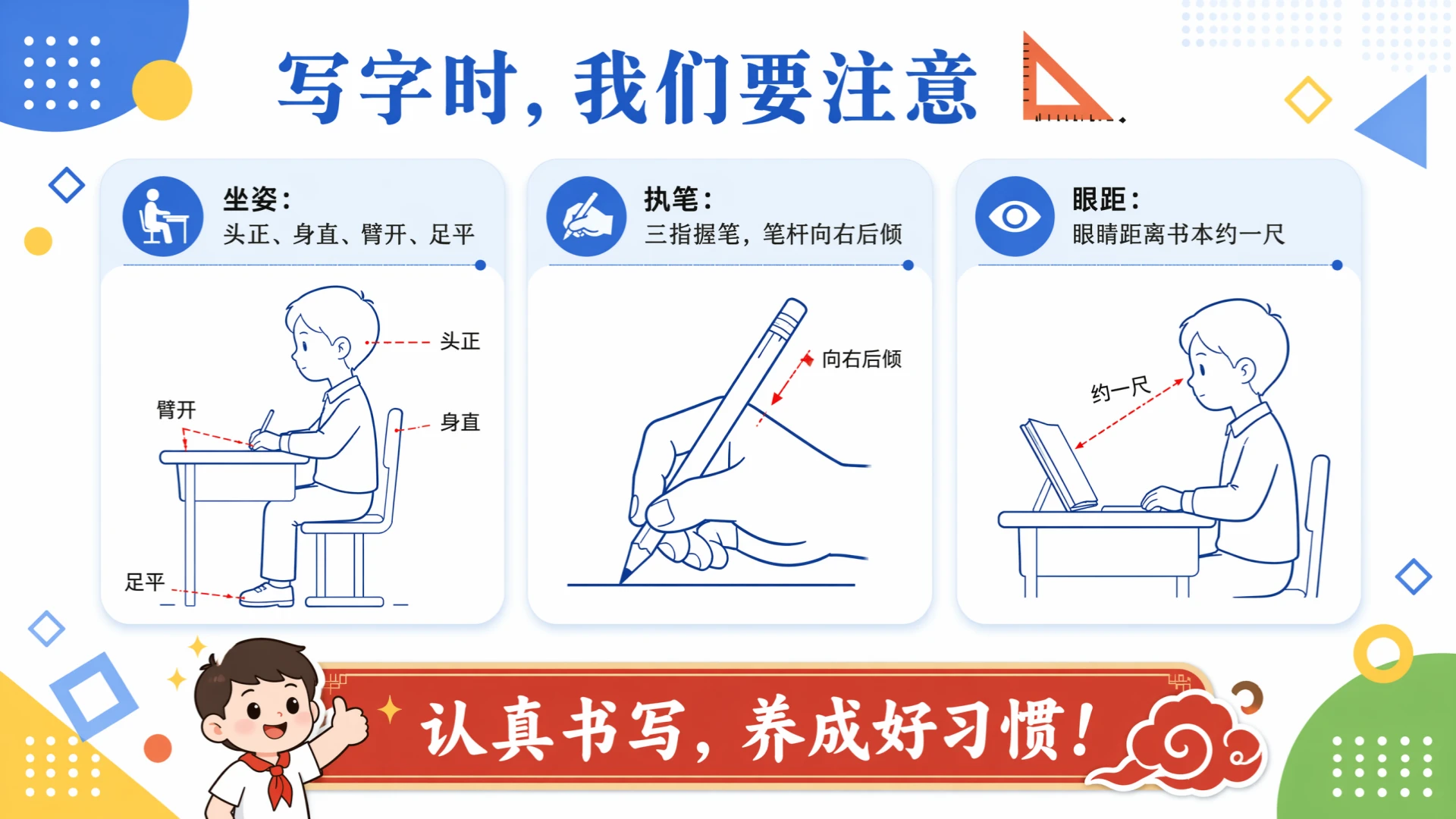 写字时，我们要注意

坐姿：
头正、身直、臂开、足平

头正
臂开
身直
足平

执笔：
三指握笔，笔杆向右后倾

向右后倾

眼距：
眼睛距离书本约一尺

约一尺

认真书写，养成好习惯！